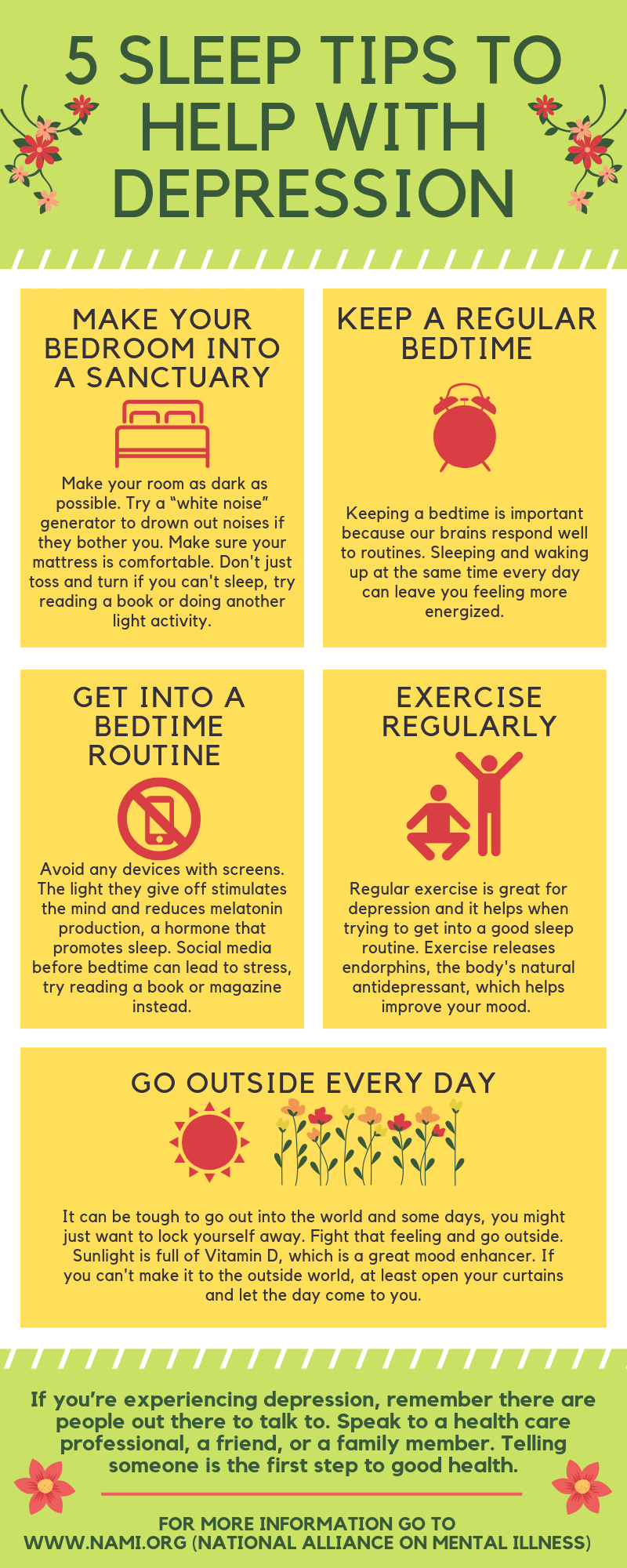 5 SLEEP TIPS TO HELP WITH DEPRESSION

MAKE YOUR BEDROOM INTO A SANCTUARY

Make your room as dark as possible. Try a "white noise" generator to drown out noises if they bother you. Make sure your mattress is comfortable. Don't just toss and turn if you can't sleep, try reading a book or doing another light activity.

KEEP A REGULAR BEDTIME

Keeping a bedtime is important because our brains respond well to routines. Sleeping and waking up at the same time every day can leave you feeling more energized.

GET INTO A BEDTIME ROUTINE

Avoid any devices with screens. The light they give off stimulates the mind and reduces melatonin production, a hormone that promotes sleep. Social media before bedtime can lead to stress, try reading a book or magazine instead.

EXERCISE REGULARLY

Regular exercise is great for depression and it helps when trying to get into a good sleep routine. Exercise releases endorphins, the body's natural antidepressant, which helps improve your mood.

GO OUTSIDE EVERY DAY

It can be tough to go out into the world and some days, you might just want to lock yourself away. Fight that feeling and go outside. Sunlight is full of Vitamin D, which is a great mood enhancer. If you can't make it to the outside world, at least open your curtains and let the day come to you.

If you're experiencing depression, remember there are people out there to talk to. Speak to a health care professional, a friend, or a family member. Telling someone is the first step to good health.

FOR MORE INFORMATION GO TO WWW.NAMI.ORG (NATIONAL ALLIANCE ON MENTAL ILLNESS)